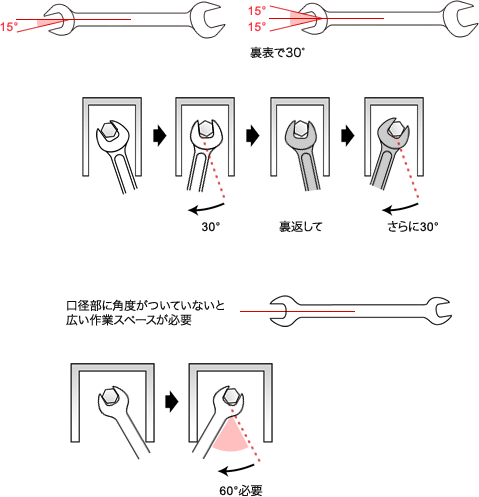 15°

15°
15°

裏表で30°

30°

裏返して

さらに30°

口径部に角度がついていないと
広い作業スペースが必要

60°必要